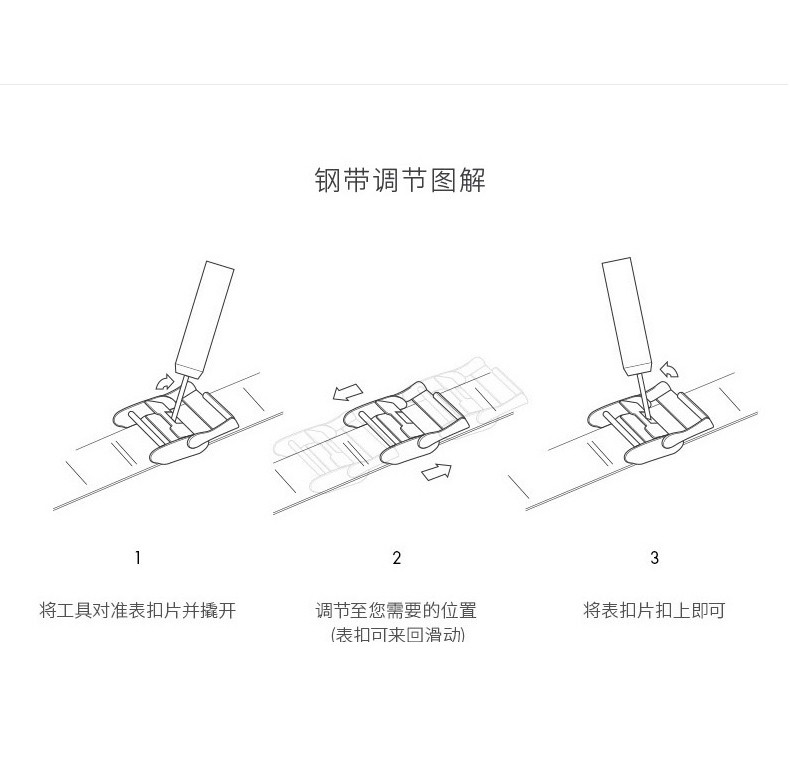 钢带调节图解

1

将工具对准表扣片并撬开

2

调节至您需要的位置
(表扣可来回滑动)

3

将表扣片扣上即可