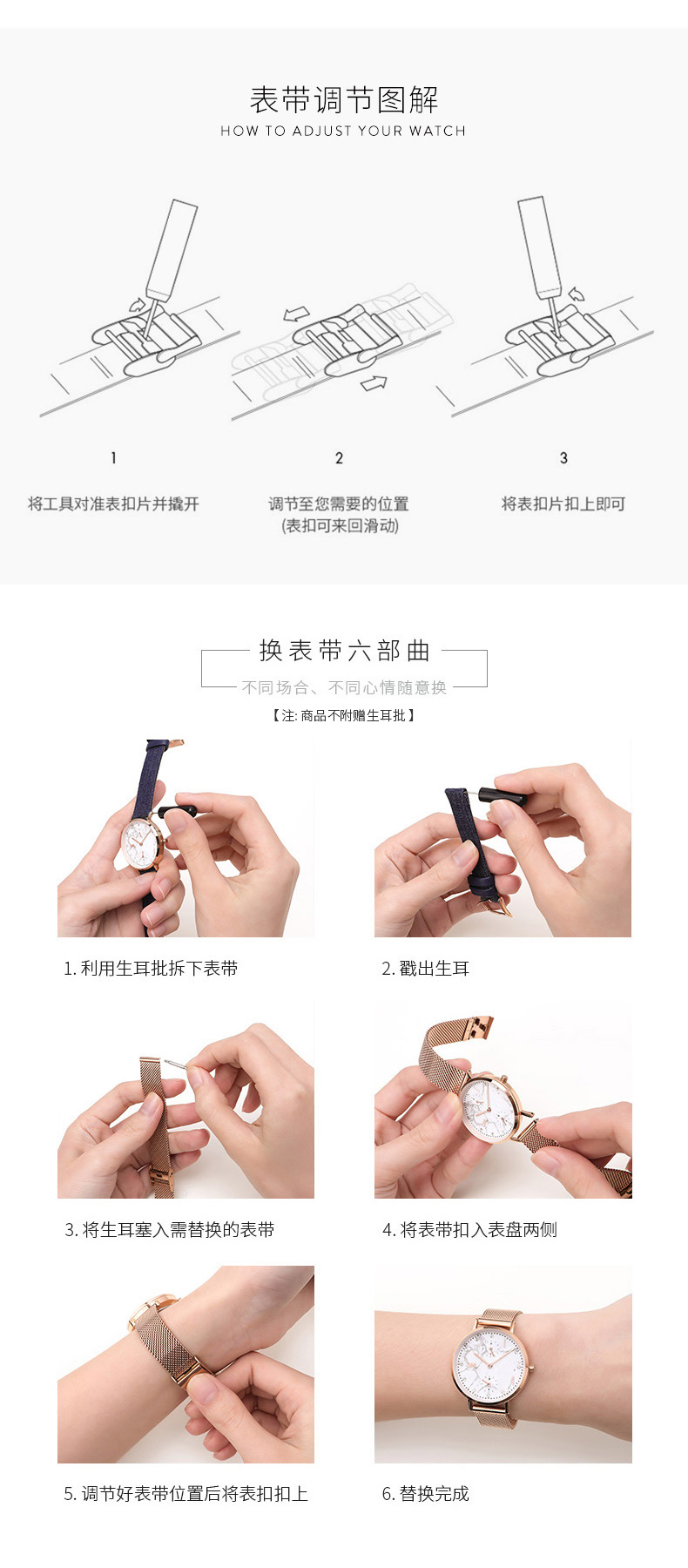 表带调节图解
HOW TO ADJUST YOUR WATCH

1
将工具对准表扣片并撬开

2
调节至您需要的位置
(表扣可来回滑动)

3
将表扣片扣上即可

换表带六部曲
不同场合、不同心情随意换
【注: 商品不附赠生耳批】

1. 利用生耳批拆下表带

2. 戳出生耳

3. 将生耳塞入需替换的表带

4. 将表带扣入表盘两侧

5. 调节好表带位置后将表扣扣上

6. 替换完成